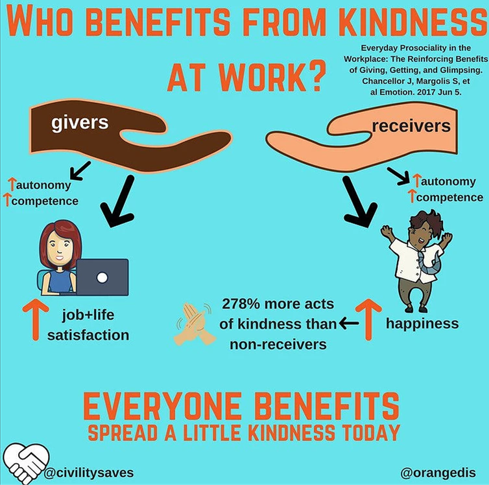 WHO BENEFITS FROM KINDNESS AT WORK?

Everyday Prosociality in the Workplace: The Reinforcing Benefits of Giving, Getting, and Glimpsing. Chancellor J, Margolis S, et al Emotion. 2017 Jun 5.

givers

receivers

↑autonomy
↑competence

↑autonomy
↑competence

↑ job+life satisfaction

278% more acts of kindness than non-receivers ← ↑ happiness

EVERYONE BENEFITS
SPREAD A LITTLE KINDNESS TODAY

@civilitysaves

@orangedis